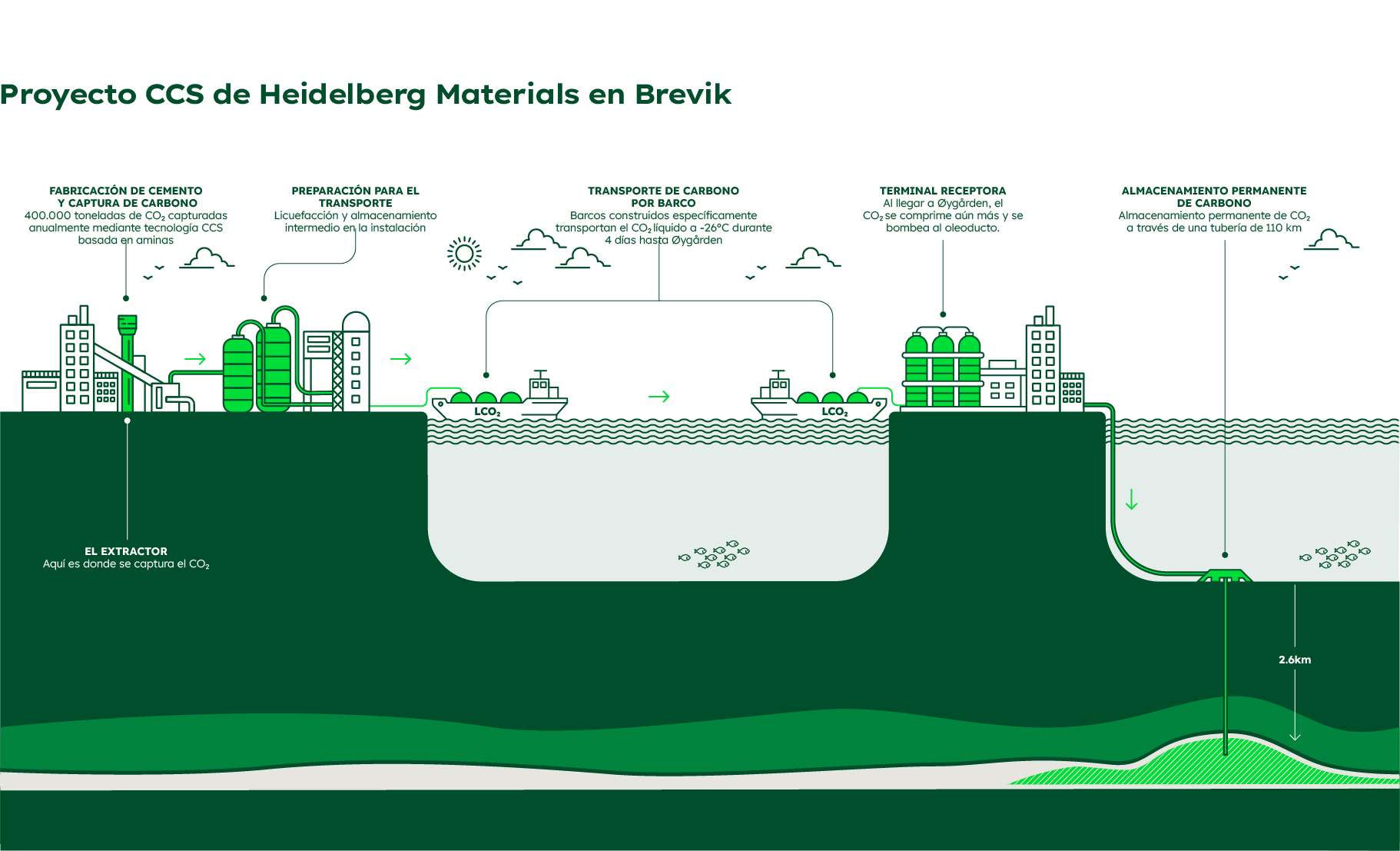 Proyecto CCS de Heidelberg Materials en Brevik

FABRICACIÓN DE CEMENTO Y CAPTURA DE CARBONO
400.000 toneladas de $CO_2$ capturadas anualmente mediante tecnología CCS basada en aminas

PREPARACIÓN PARA EL TRANSPORTE
Licuefacción y almacenamiento intermedio en la instalación

TRANSPORTE DE CARBONO POR BARCO
Barcos construidos específicamente transportan el $CO_2$ líquido a -26°C durante 4 días hasta Øygården

TERMINAL RECEPTORA
Al llegar a Øygården, el $CO_2$ se comprime aún más y se bombea al oleoducto.

ALMACENAMIENTO PERMANENTE DE CARBONO
Almacenamiento permanente de $CO_2$ a través de una tubería de 110 km

$LCO_2$

$LCO_2$

EL EXTRACTOR
Aquí es donde se captura el $CO_2$

2.6km